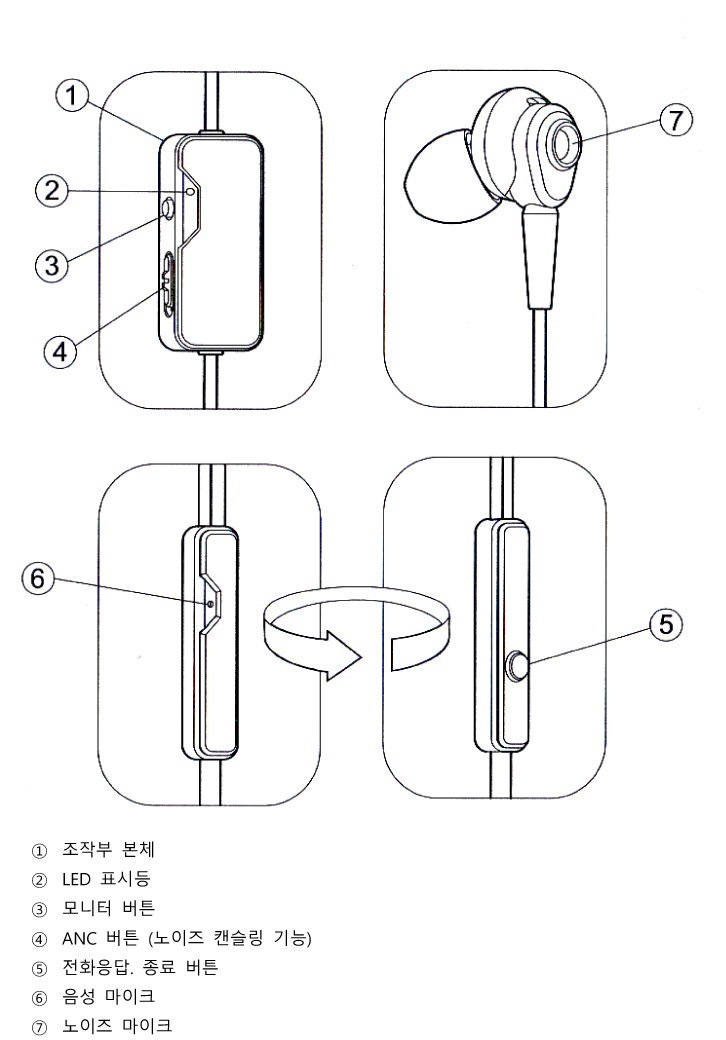 1
2
3
4
7
6
5

① 조작부 본체
② LED 표시등
③ 모니터 버튼
④ ANC 버튼 (노이즈 캔슬링 기능)
⑤ 전화응답. 종료 버튼
⑥ 음성 마이크
⑦ 노이즈 마이크